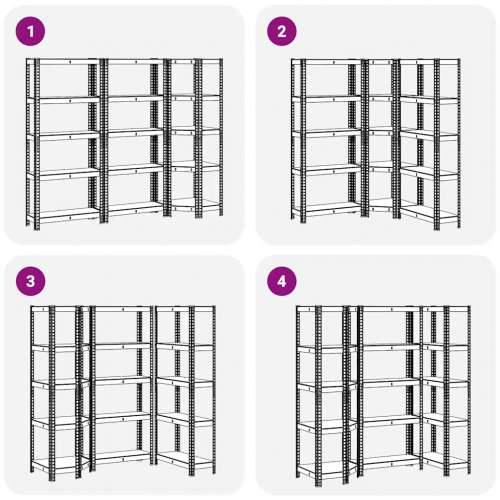 1

2

3

4