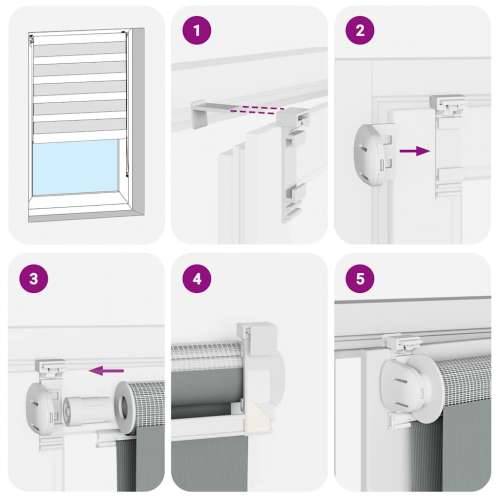 1

2

3

4

5