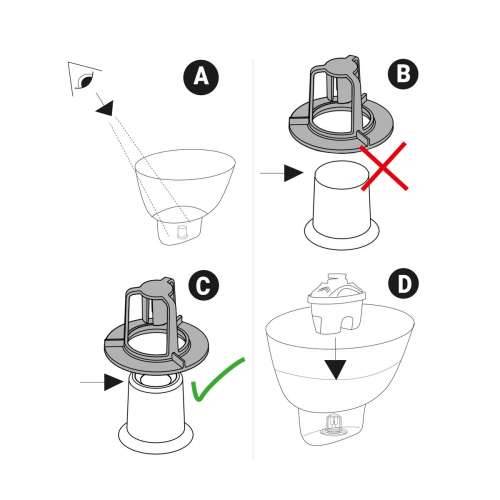 A

B

C

D