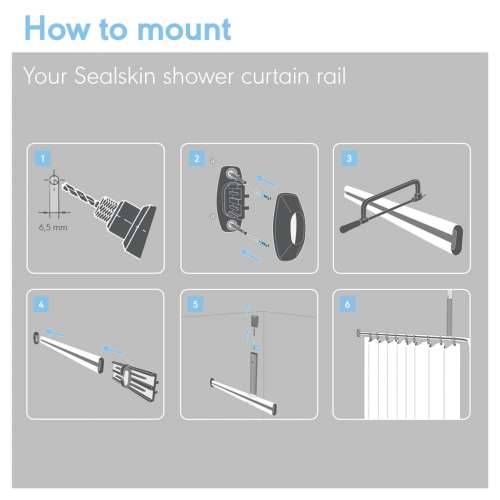 How to mount

Your Sealskin shower curtain rail

1

6,5 mm

2

3

4

5

6