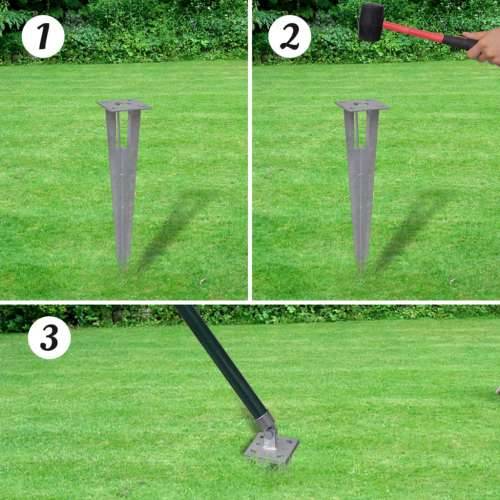 1

2

3